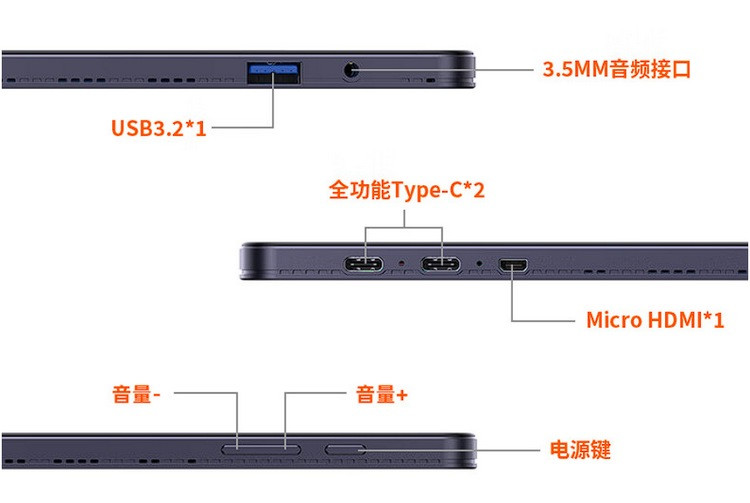 3.5MM音频接口

USB3.2*1

全功能Type-C*2

Micro HDMI*1

音量-

音量+

电源键