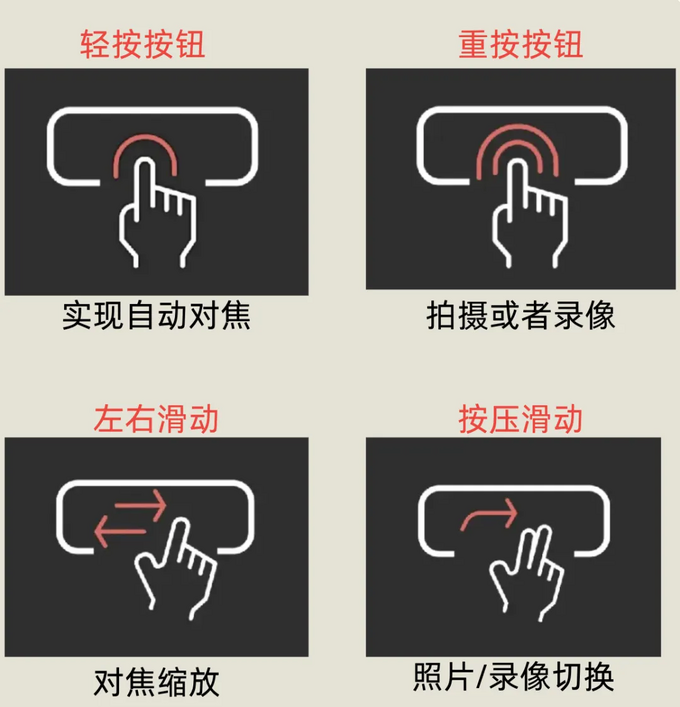 轻按按钮

实现自动对焦

重按按钮

拍摄或者录像

左右滑动

对焦缩放

按压滑动

照片/录像切换