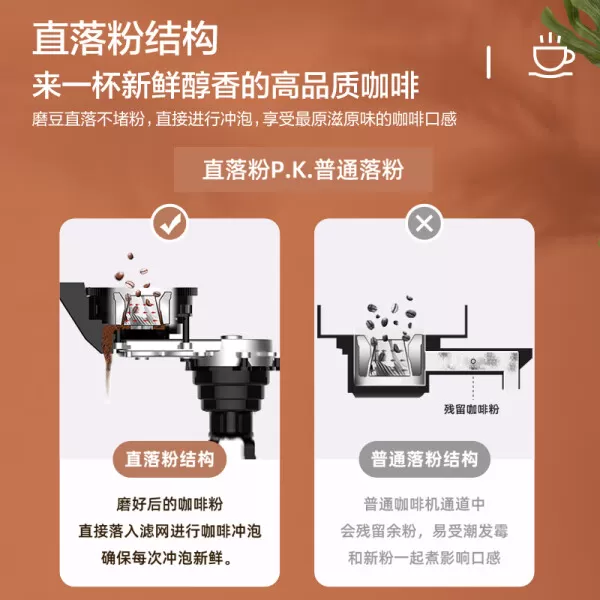 直落粉结构

来一杯新鲜醇香的高品质咖啡

磨豆直落不堵粉，直接进行冲泡，享受最原滋原味的咖啡口感

直落粉P.K.普通落粉

直落粉结构

磨好后的咖啡粉
直接落入滤网进行咖啡冲泡
确保每次冲泡新鲜。

残留咖啡粉

普通落粉结构

普通咖啡机通道中
会残留余粉，易受潮发霉
和新粉一起煮影响口感