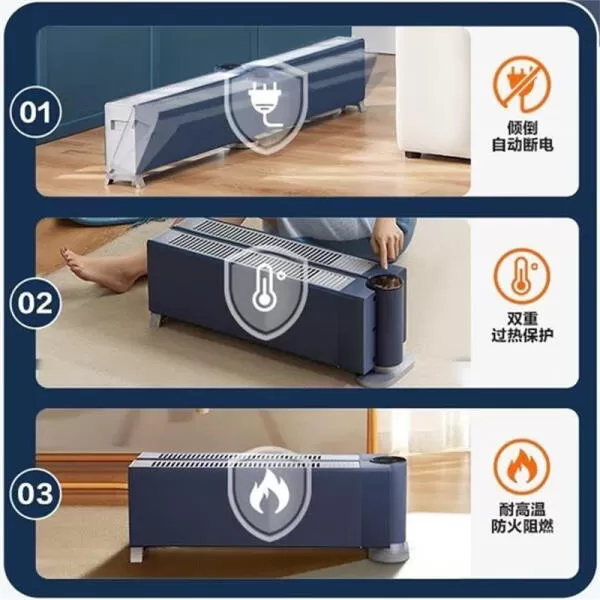 01

倾倒
自动断电

02

双重
过热保护

03

耐高温
防火阻燃