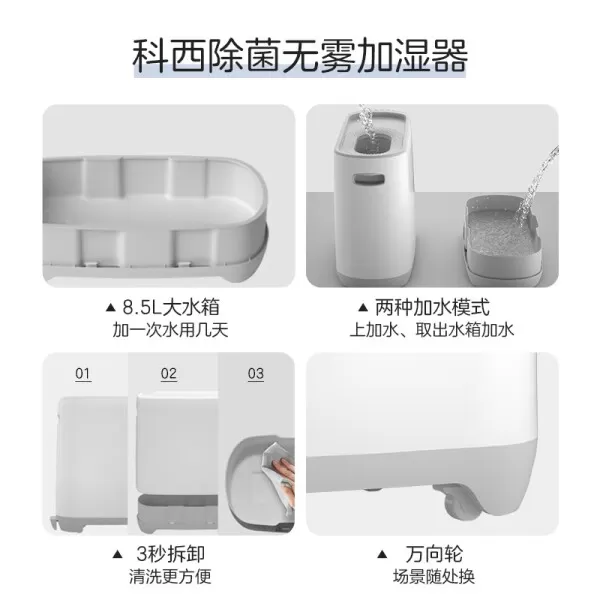 科西除菌无雾加湿器

▲ 8.5L大水箱
加一次水用几天

▲ 两种加水模式
上加水、取出水箱加水

01

02

03

▲ 3秒拆卸
清洗更方便

▲ 万向轮
场景随处换