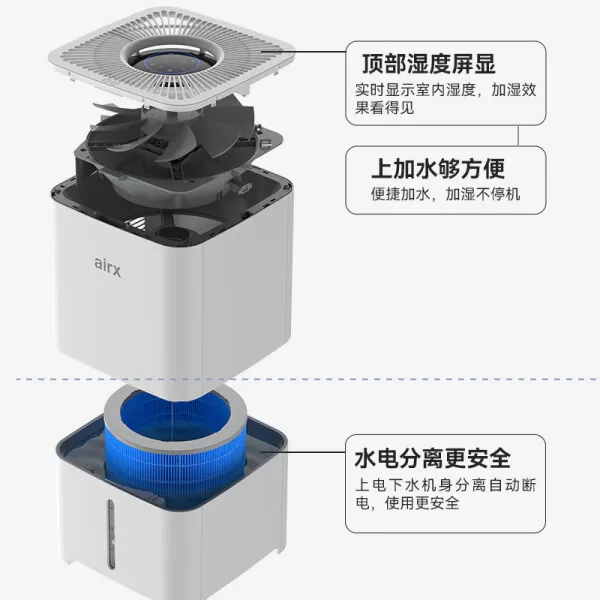 顶部湿度屏显
实时显示室内湿度，加湿效果看得见

上加水够方便
便捷加水，加湿不停机

airx

水电分离更安全
上电下水机身分离自动断电，使用更安全