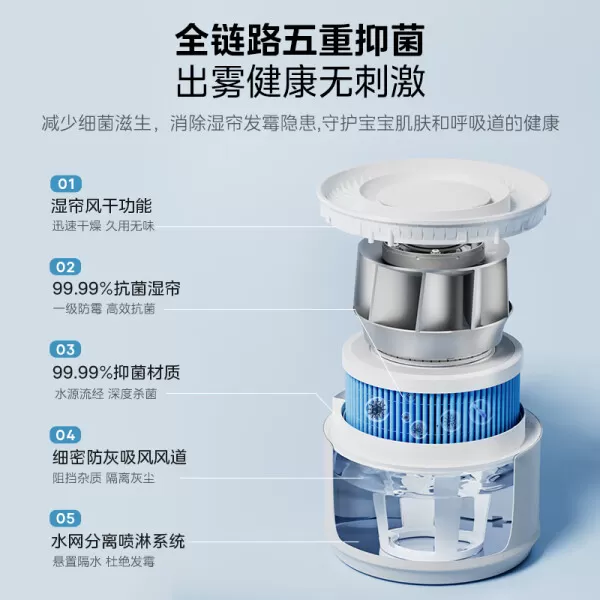 全链路五重抑菌
出雾健康无刺激

减少细菌滋生，消除湿帘发霉隐患,守护宝宝肌肤和呼吸道的健康

01
湿帘风干功能
迅速干燥 久用无味

02
99.99%抗菌湿帘
一级防霉 高效抗菌

03
99.99%抑菌材质
水源流经 深度杀菌

04
细密防灰吸风风道
阻挡杂质 隔离灰尘

05
水网分离喷淋系统
悬置隔水 杜绝发霉