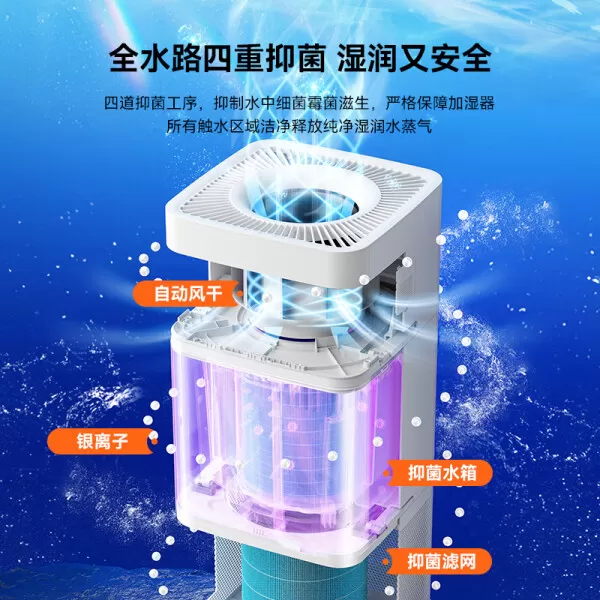 全水路四重抑菌 湿润又安全

四道抑菌工序，抑制水中细菌霉菌滋生，严格保障加湿器所有触水区域洁净释放纯净湿润水蒸气

自动风干

银离子

抑菌水箱

抑菌滤网