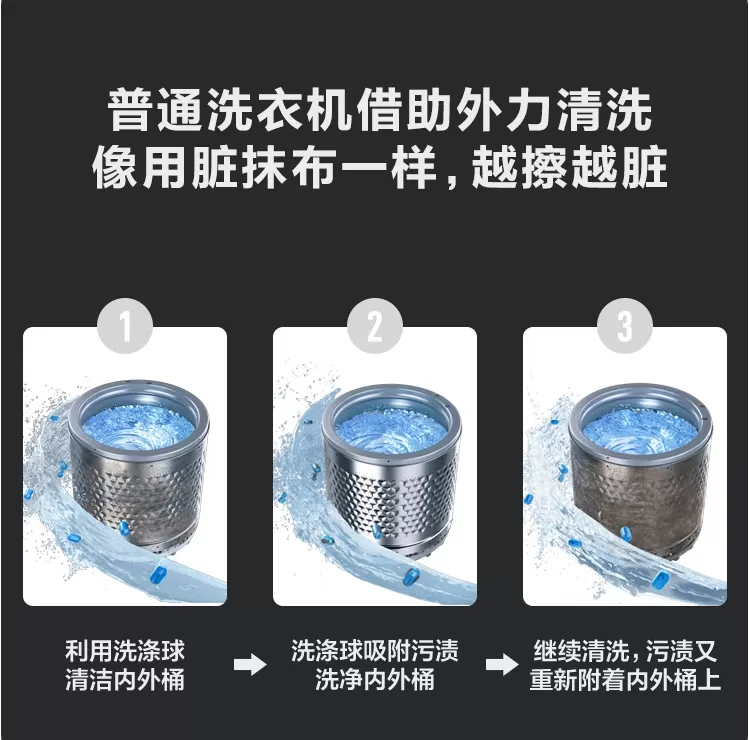 普通洗衣机借助外力清洗
像用脏抹布一样，越擦越脏

1

2

3

利用洗涤球
清洁内外桶

洗涤球吸附污渍
洗净内外桶

继续清洗，污渍又
重新附着内外桶上